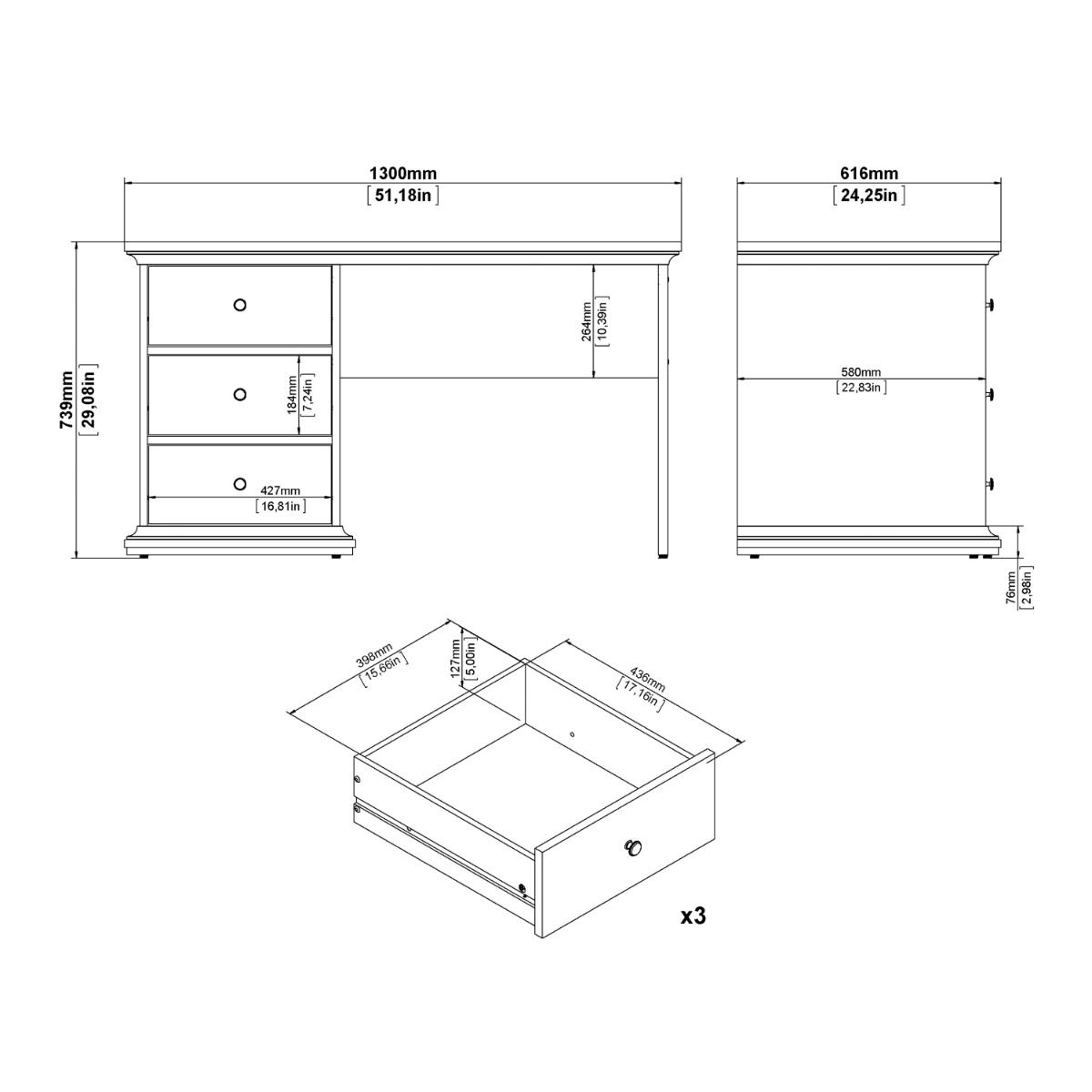 1300mm
[51,18in]

616mm
[24,25in]

739mm
[29,08in]

264mm
[10,39in]

184mm
[7,24in]

427mm
[16,81in]

580mm
[22,83in]

76mm
[2,98in]

398mm
[15,66in]

127mm
[5,00in]

436mm
[17,16in]

x3