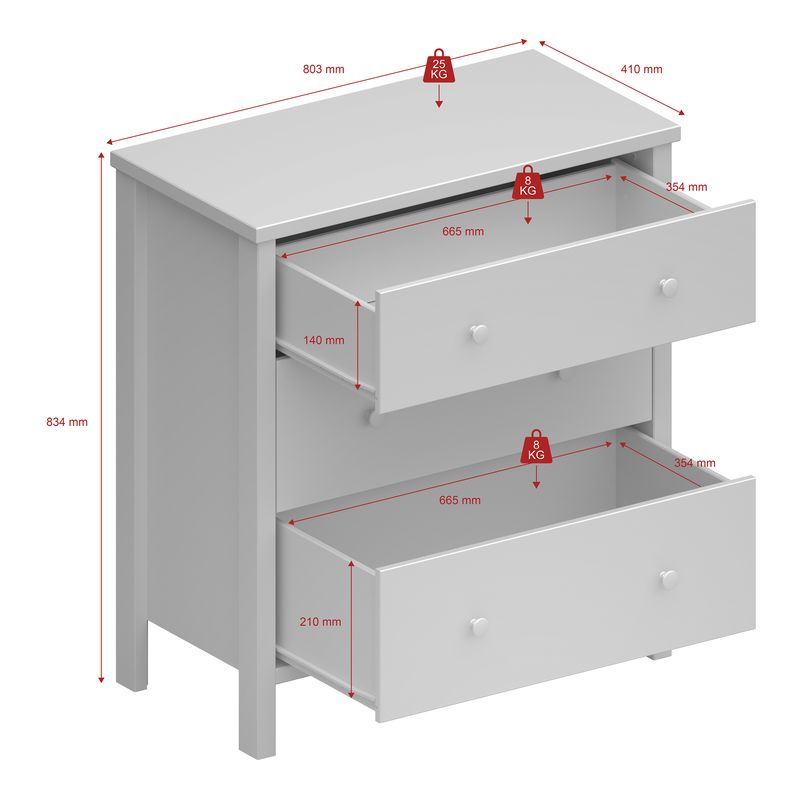 803 mm

25 KG

410 mm

8 KG

354 mm

665 mm

140 mm

834 mm

8 KG

354 mm

665 mm

210 mm