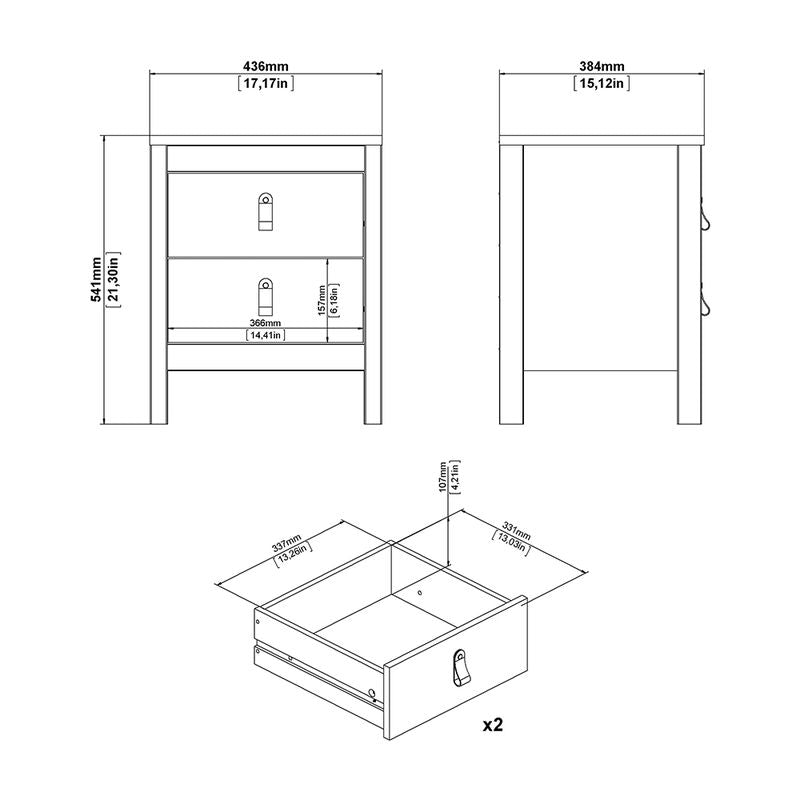 436mm
[17,17in]

384mm
[15,12in]

541mm
[21,30in]

157mm
[6,18in]

366mm
[14,41in]

107mm
[4,21in]

337mm
[13,26in]

331mm
[13,03in]

x2